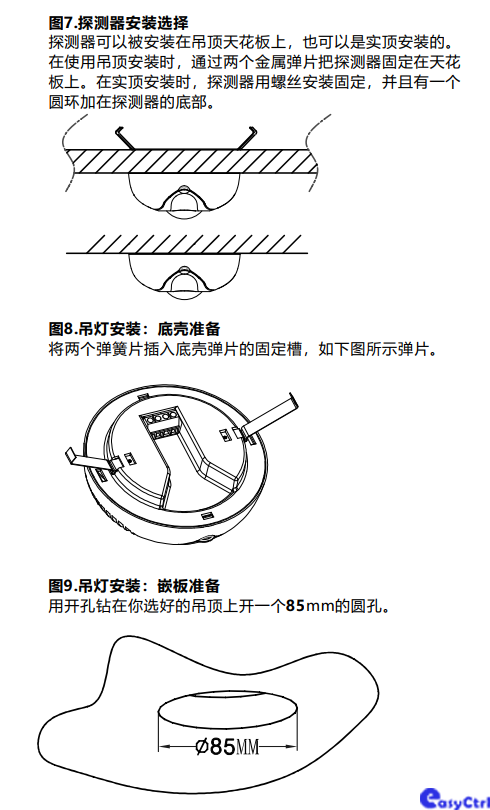 图7.探测器安装选择
探测器可以被安装在吊顶天花板上，也可以是实顶安装的。在使用吊顶安装时，通过两个金属弹片把探测器固定在天花板上。在实顶安装时，探测器用螺丝安装固定，并且有一个圆环加在探测器的底部。

图8.吊灯安装：底壳准备
将两个弹簧片插入底壳弹片的固定槽，如下图所示弹片。

图9.吊灯安装：嵌板准备
用开孔钻在你选好的吊顶上开一个85mm的圆孔。

Ø85MM

EasyCtrl